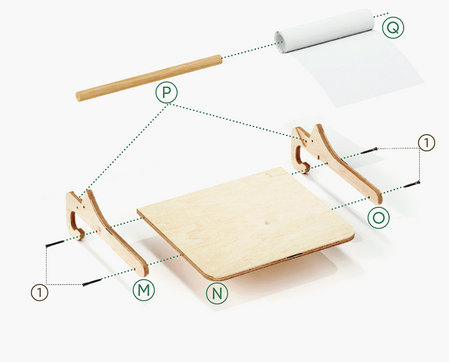 Q
P
1
O
1
M
N